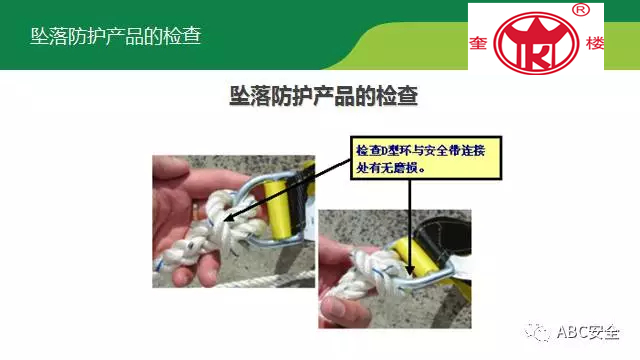 坠落防护产品的检查

奎 ® 楼

坠落防护产品的检查

检查D型环与安全带连接处有无磨损。

ABC安全