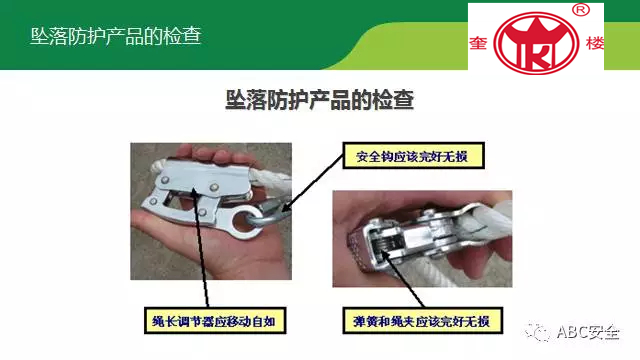 坠落防护产品的检查

奎 ® 楼

坠落防护产品的检查

安全钩应该完好无损

绳长调节器应移动自如

弹簧和绳夹应该完好无损

ABC安全